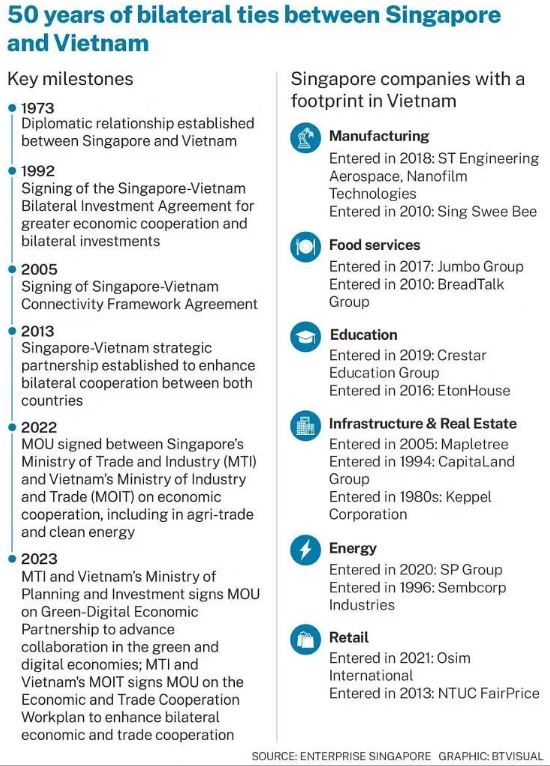 50 years of bilateral ties between Singapore and Vietnam

Key milestones

1973
Diplomatic relationship established between Singapore and Vietnam

1992
Signing of the Singapore-Vietnam Bilateral Investment Agreement for greater economic cooperation and bilateral investments

2005
Signing of Singapore-Vietnam Connectivity Framework Agreement

2013
Singapore-Vietnam strategic partnership established to enhance bilateral cooperation between both countries

2022
MOU signed between Singapore's Ministry of Trade and Industry (MTI) and Vietnam's Ministry of Industry and Trade (MOIT) on economic cooperation, including in agri-trade and clean energy

2023
MTI and Vietnam's Ministry of Planning and Investment signs MOU on Green-Digital Economic Partnership to advance collaboration in the green and digital economies; MTI and Vietnam's MOIT signs MOU on the Economic and Trade Cooperation Workplan to enhance bilateral economic and trade cooperation

Singapore companies with a footprint in Vietnam

Manufacturing
Entered in 2018: ST Engineering Aerospace, Nanofilm Technologies
Entered in 2010: Sing Swee Bee

Food services
Entered in 2017: Jumbo Group
Entered in 2010: BreadTalk Group

Education
Entered in 2019: Crestar Education Group
Entered in 2016: EtonHouse

Infrastructure & Real Estate
Entered in 2005: Mapletree
Entered in 1994: CapitaLand Group
Entered in 1980s: Keppel Corporation

Energy
Entered in 2020: SP Group
Entered in 1996: Sembcorp Industries

Retail
Entered in 2021: Osim International
Entered in 2013: NTUC FairPrice

SOURCE: ENTERPRISE SINGAPORE GRAPHIC: BTVISUAL